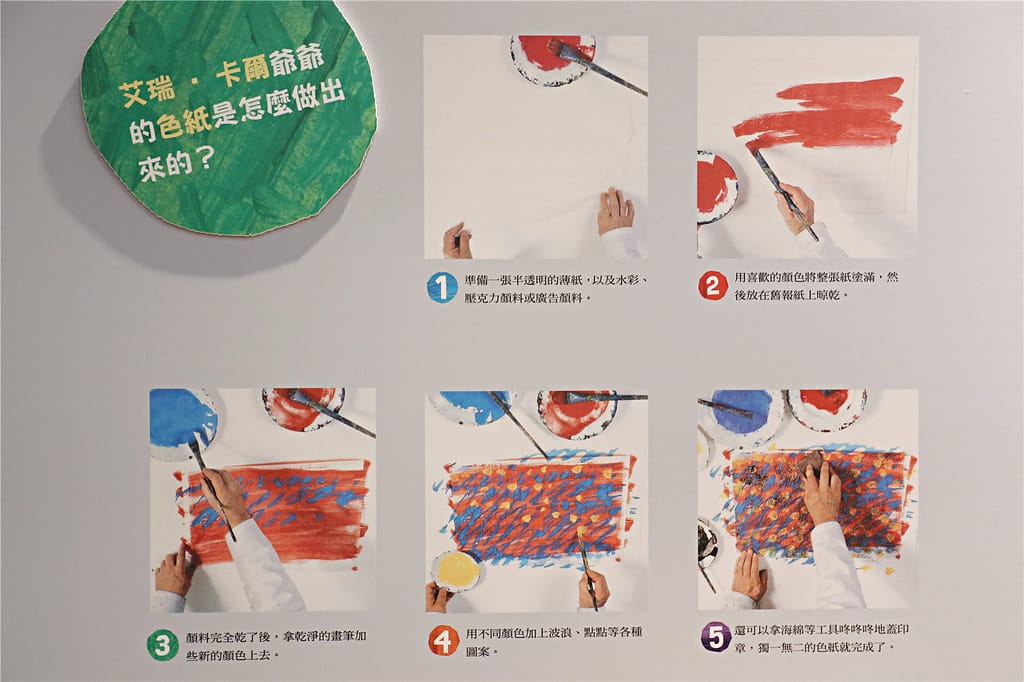 艾瑞・卡爾爺爺的色紙是怎麼做出來的？

1 準備一張半透明的薄紙，以及水彩、壓克力顏料或廣告顏料。

2 用喜歡的顏色將整張紙塗滿，然後放在舊報紙上晾乾。

3 顏料完全乾了後，拿乾淨的畫筆加些新的顏色上去。

4 用不同顏色加上波浪、點點等各種圖案。

5 還可以拿海綿等工具咚咚咚地蓋印章，獨一無二的色紙就完成了。